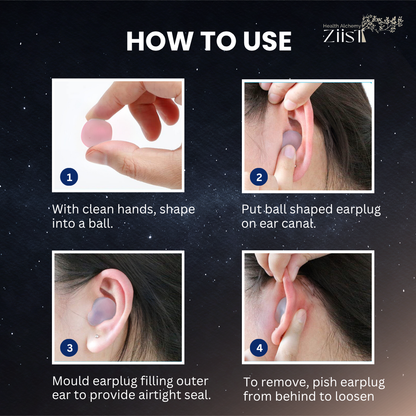 HOW TO USE

Health Alchemy
Ziist

1

With clean hands, shape into a ball.

2

Put ball shaped earplug on ear canal.

3

Mould earplug filling outer ear to provide airtight seal.

4

To remove, pish earplug from behind to loosen