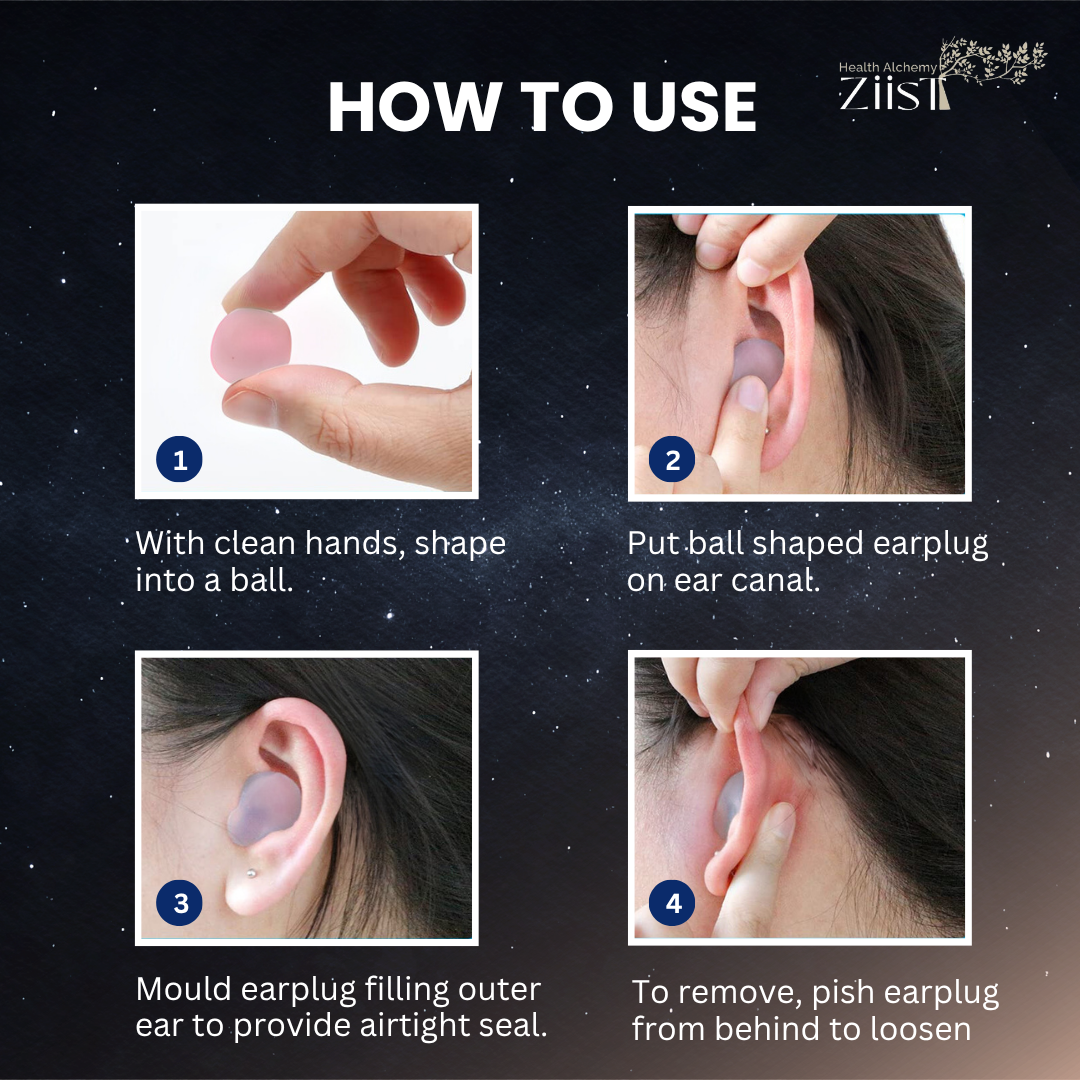 HOW TO USE

Health Alchemy
ZiisT

1

With clean hands, shape into a ball.

2

Put ball shaped earplug on ear canal.

3

Mould earplug filling outer ear to provide airtight seal.

4

To remove, pish earplug from behind to loosen